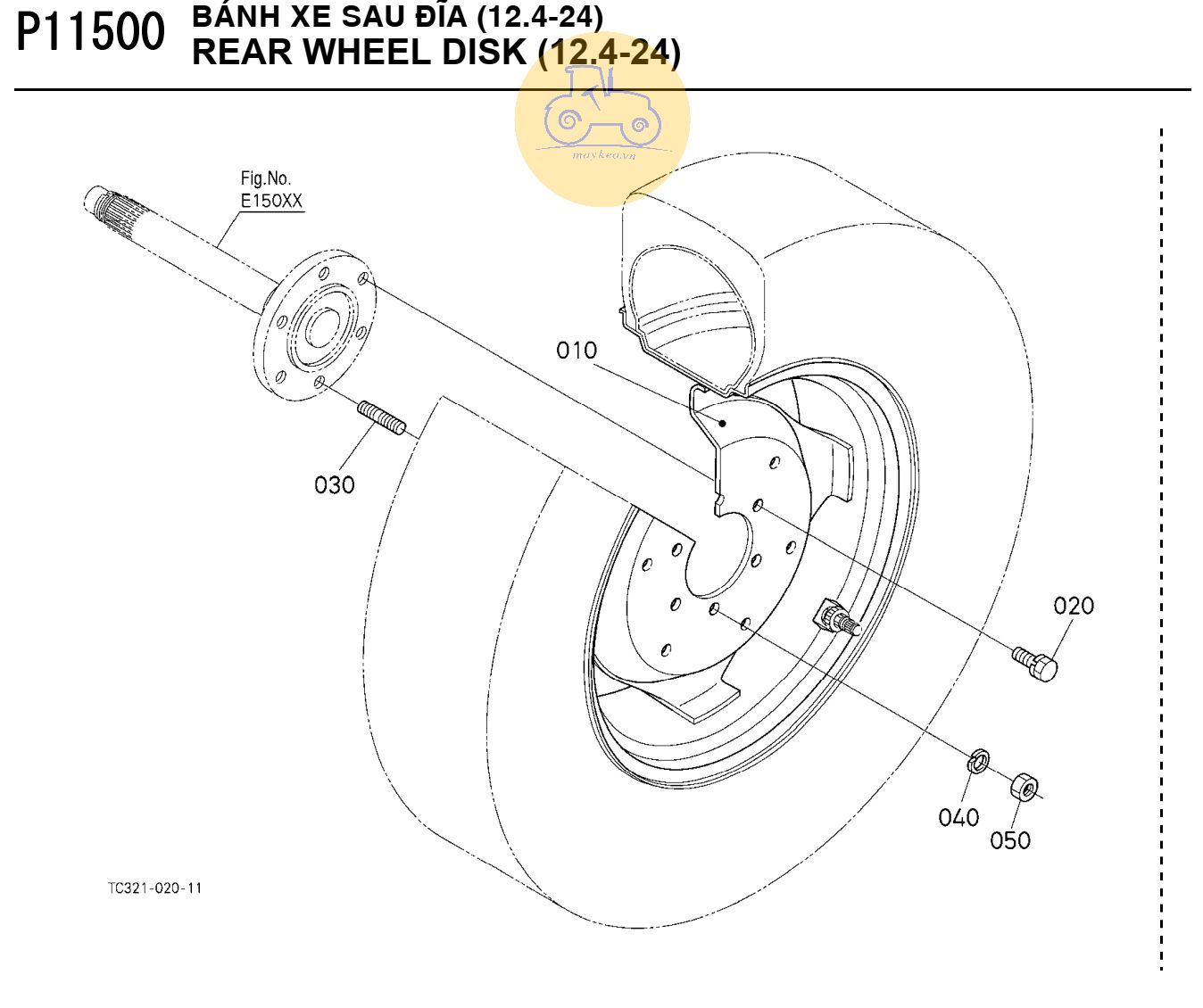 P11500 BÁNH XE SAU ĐĨA (12.4-24)
REAR WHEEL DISK (12.4-24)

maykeo.vn

Fig.No.
E150XX

010

030

020

040

050

TC321-020-11